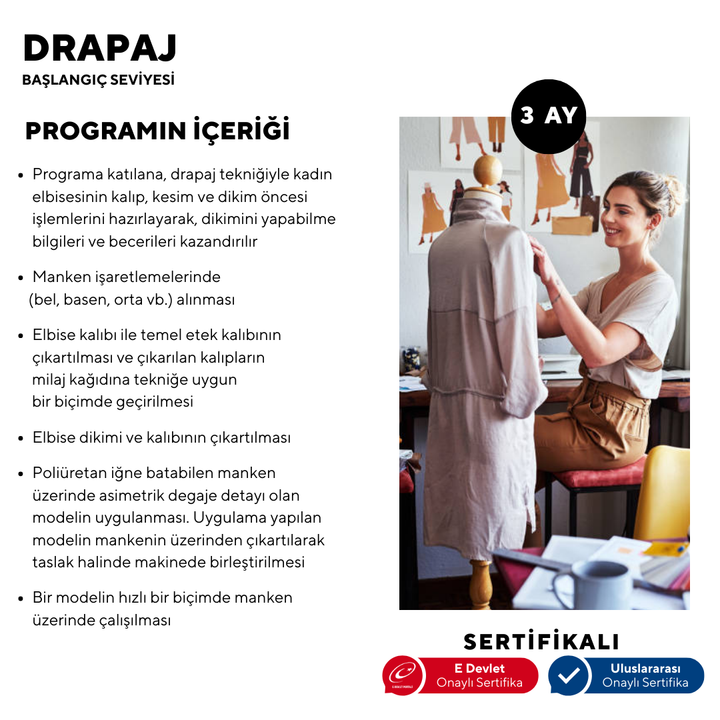 DRAPAJ
BAŞLANGIÇ SEVİYESİ

PROGRAMIN İÇERİĞİ

• Programa katılana, drapaj tekniğiyle kadın elbisesinin kalıp, kesim ve dikim öncesi işlemlerini hazırlayarak, dikimini yapabilme bilgileri ve becerileri kazandırılır

• Manken işaretlemelerinde (bel, basen, orta vb.) alınması

• Elbise kalıbı ile temel etek kalıbının çıkartılması ve çıkarılan kalıpların milaj kağıdına tekniğe uygun bir biçimde geçirilmesi

• Elbise dikimi ve kalıbının çıkartılması

• Poliüretan iğne batabilen manken üzerinde asimetrik degaje detayı olan modelin uygulanması. Uygulama yapılan modelin mankenin üzerinden çıkartılarak taslak halinde makinede birleştirilmesi

• Bir modelin hızlı bir biçimde manken üzerinde çalışılması

3 AY

SERTİFİKALI

E Devlet
Onaylı Sertifika

Uluslararası
Onaylı Sertifika